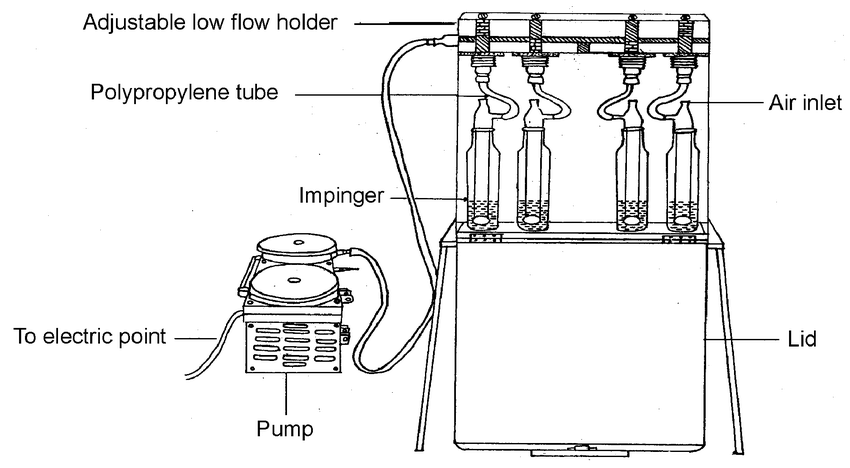 Adjustable low flow holder
Polypropylene tube
Air inlet
Impinger
To electric point
Lid
Pump